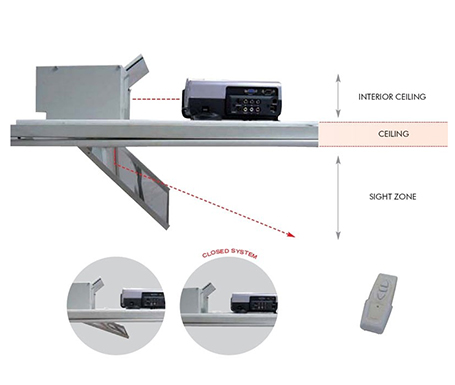 INTERIOR CEILING

CEILING

SIGHT ZONE

CLOSED SYSTEM